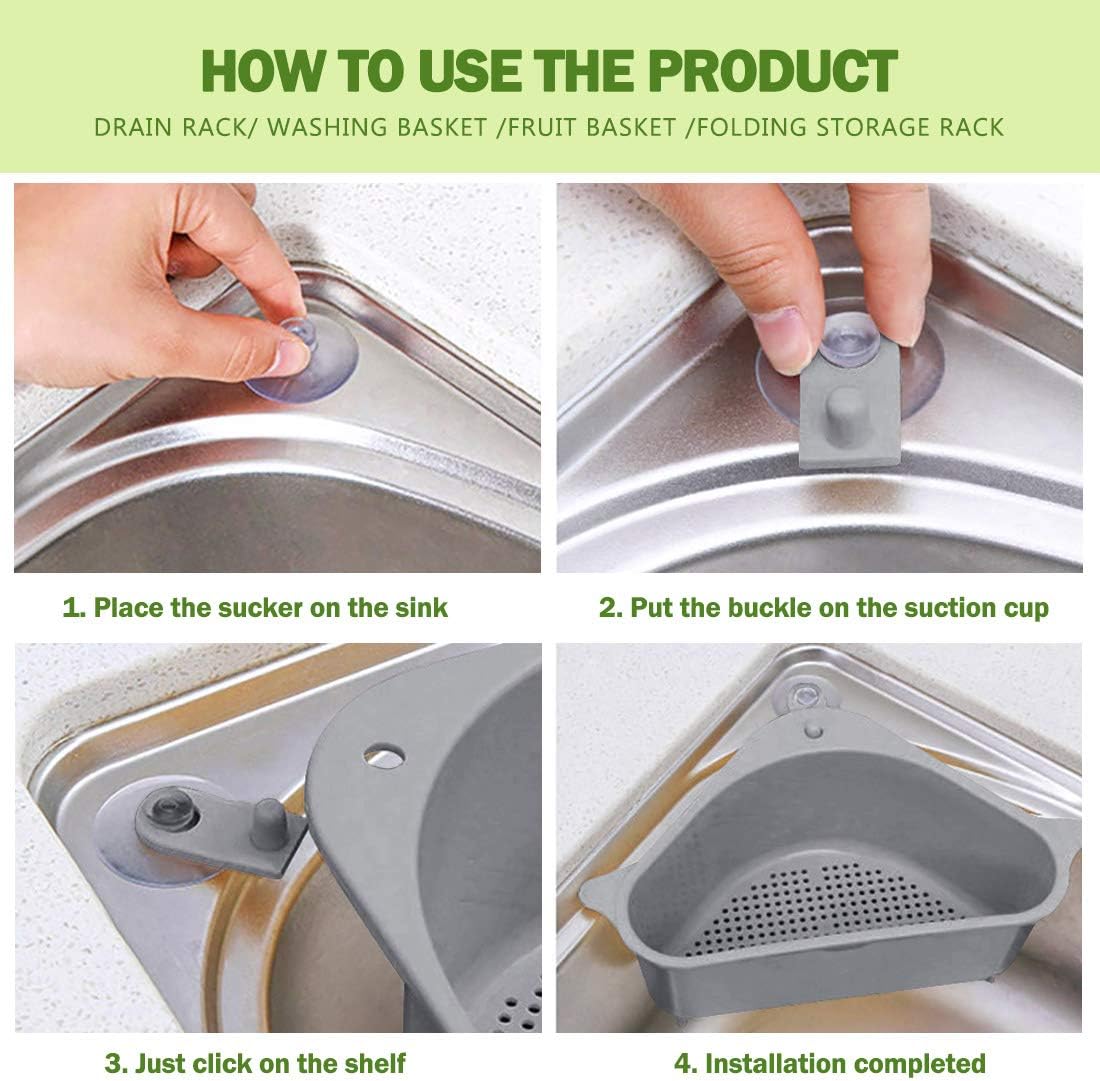 HOW TO USE THE PRODUCT

DRAIN RACK/ WASHING BASKET /FRUIT BASKET /FOLDING STORAGE RACK

1. Place the sucker on the sink

2. Put the buckle on the suction cup

3. Just click on the shelf

4. Installation completed